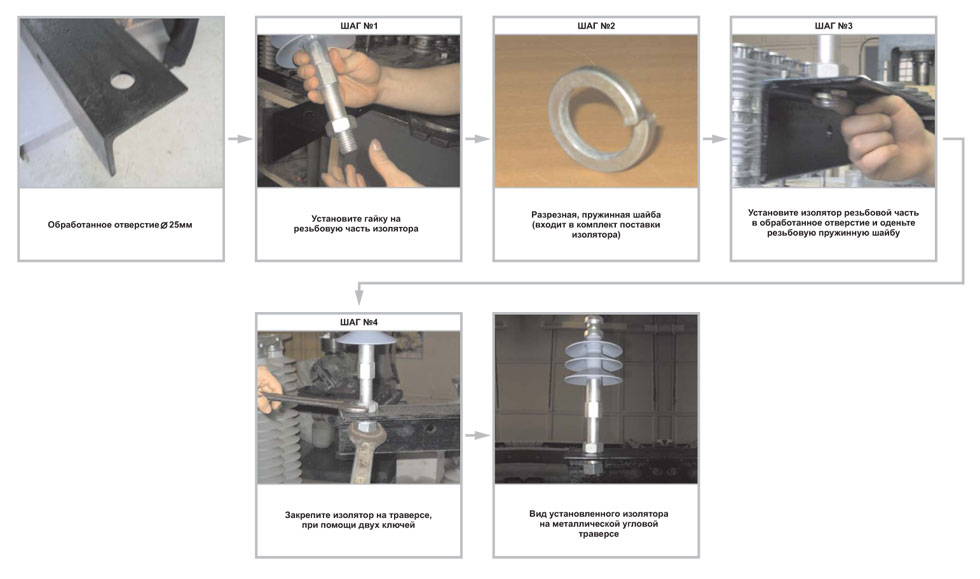 Обработанное отверстие ⌀ 25мм

ШАГ №1

Установите гайку на резьбовую часть изолятора

ШАГ №2

Разрезная, пружинная шайба (входит в комплект поставки изолятора)

ШАГ №3

Установите изолятор резьбовой часть в обработанное отверстие и оденьте резьбовую пружинную шайбу

ШАГ №4

Закрепите изолятор на траверсе, при помощи двух ключей

Вид установленного изолятора на металлической угловой траверсе